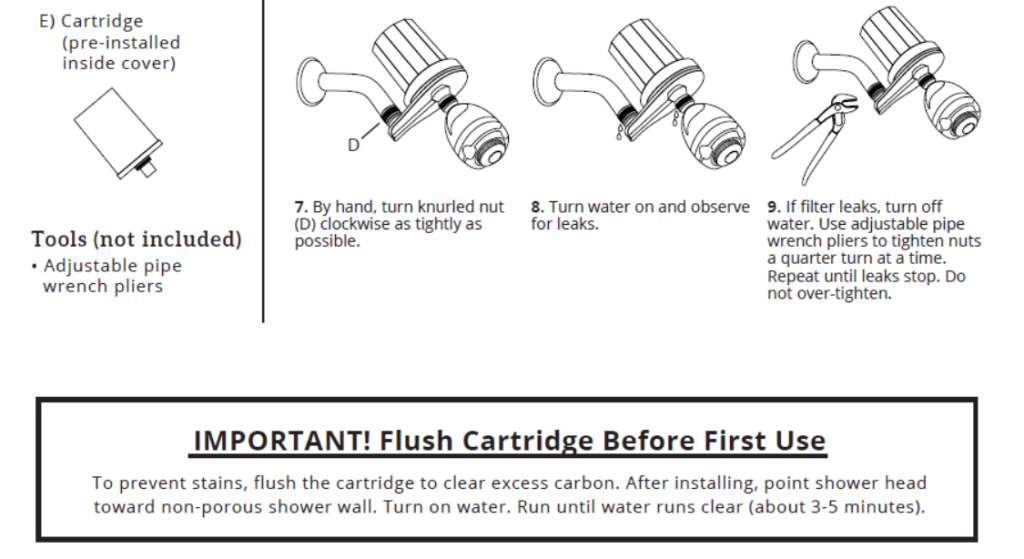 E) Cartridge (pre-installed inside cover)

Tools (not included)
• Adjustable pipe wrench pliers

D

7. By hand, turn knurled nut (D) clockwise as tightly as possible.

8. Turn water on and observe for leaks.

9. If filter leaks, turn off water. Use adjustable pipe wrench pliers to tighten nuts a quarter turn at a time. Repeat until leaks stop. Do not over-tighten.

IMPORTANT! Flush Cartridge Before First Use

To prevent stains, flush the cartridge to clear excess carbon. After installing, point shower head toward non-porous shower wall. Turn on water. Run until water runs clear (about 3-5 minutes).